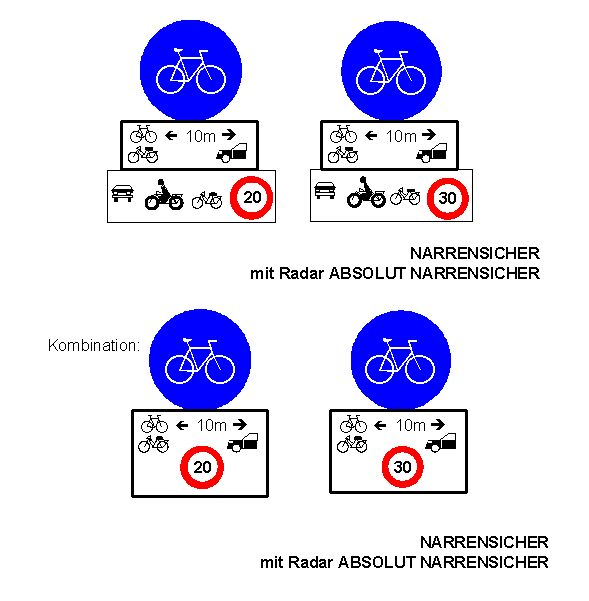 ← 10m →

20

← 10m →

30

NARRENSICHER
mit Radar ABSOLUT NARRENSICHER

Kombination:

← 10m →

20

← 10m →

30

NARRENSICHER
mit Radar ABSOLUT NARRENSICHER