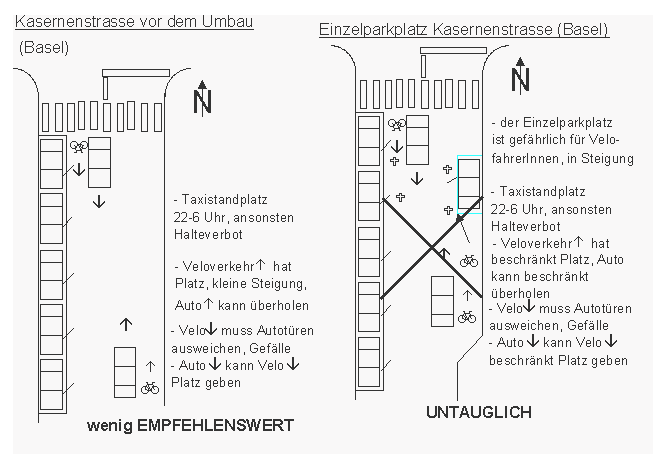 Kasernenstrasse vor dem Umbau
(Basel)

N

- Taxistandplatz 22-6 Uhr, ansonsten Halteverbot

- Veloverkehr↑ hat Platz, kleine Steigung, Auto↑ kann überholen

- Velo↓ muss Autotüren ausweichen, Gefälle
- Auto↓ kann Velo↓ Platz geben

wenig EMPFEHLENSWERT

Einzelparkplatz Kasernenstrasse (Basel)

N

- der Einzelparkplatz ist gefährlich für VelofahrerInnen, in Steigung

- Taxistandplatz 22-6 Uhr, ansonsten Halteverbot
- Veloverkehr↑ hat beschränkt Platz, Auto kann beschränkt überholen
- Velo↓ muss Autotüren ausweichen, Gefälle
- Auto↓ kann Velo↓ beschränkt Platz geben

UNTAUGLICH