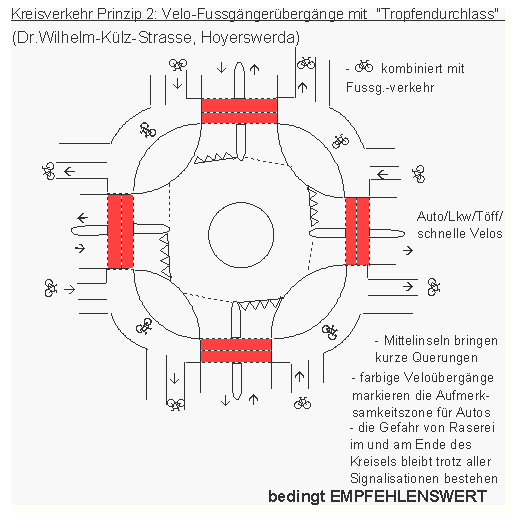 Kreisverkehr Prinzip 2: Velo-Fussgängerübergänge mit "Tropfendurchlass"
(Dr.Wilhelm-Külz-Strasse, Hoyerswerda)

- kombiniert mit Fussg.-verkehr

Auto/Lkw/Töff/ schnelle Velos

- Mittelinseln bringen kurze Querungen
- farbige Veloübergänge markieren die Aufmerksamkeitszone für Autos
- die Gefahr von Raserei im und am Ende des Kreisels bleibt trotz aller Signalisationen bestehen

bedingt EMPFEHLENSWERT