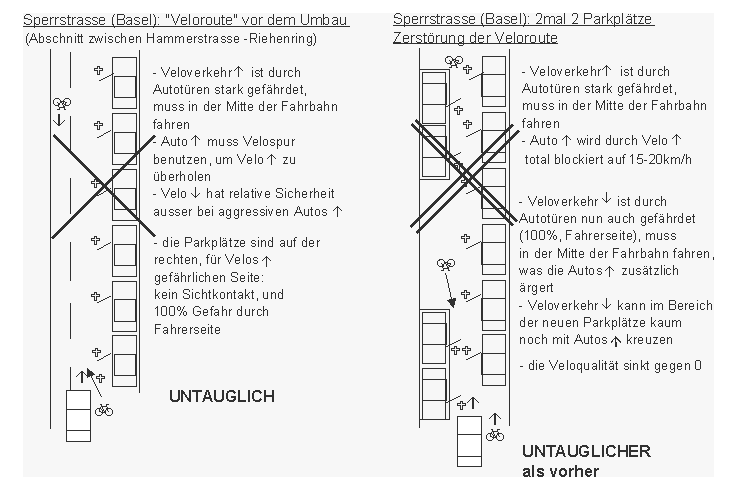 Sperrstrasse (Basel): "Veloroute" vor dem Umbau
(Abschnitt zwischen Hammerstrasse -Riehenring)

- Veloverkehr↑ ist durch Autotüren stark gefährdet, muss in der Mitte der Fahrbahn fahren
- Auto ↑ muss Velospur benutzen, um Velo ↑ zu überholen
- Velo ↓ hat relative Sicherheit ausser bei aggressiven Autos ↑

- die Parkplätze sind auf der rechten, für Velos ↑ gefährlichen Seite: kein Sichtkontakt, und 100% Gefahr durch Fahrerseite

UNTAUGLICH

Sperrstrasse (Basel): 2mal 2 Parkplätze
Zerstörung der Veloroute

- Veloverkehr↑ ist durch Autotüren stark gefährdet, muss in der Mitte der Fahrbahn fahren
- Auto ↑ wird durch Velo ↑ total blockiert auf 15-20km/h

- Veloverkehr ↓ ist durch Autotüren nun auch gefährdet (100%, Fahrerseite), muss in der Mitte der Fahrbahn fahren, was die Autos↑ zusätzlich ärgert
- Veloverkehr ↓ kann im Bereich der neuen Parkplätze kaum noch mit Autos ↑ kreuzen

- die Veloqualität sinkt gegen 0

UNTAUGLICHER
als vorher