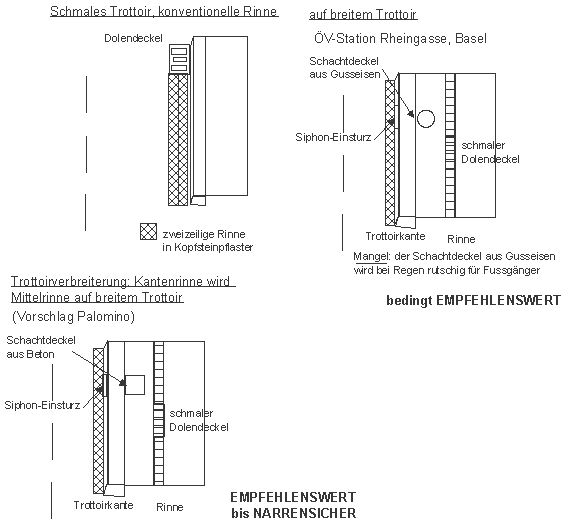 Schmales Trottoir, konventionelle Rinne

Dolendeckel

zweizeilige Rinne in Kopfsteinpflaster

auf breitem Trottoir

ÖV-Station Rheingasse, Basel

Schachtdeckel aus Gusseisen

Siphon-Einsturz

schmaler Dolendeckel

Trottoirkante

Rinne

Mangel: der Schachtdeckel aus Gusseisen wird bei Regen rutschig für Fussgänger

bedingt EMPFEHLENSWERT

Trottoirverbreiterung: Kantenrinne wird Mittelrinne auf breitem Trottoir

(Vorschlag Palomino)

Schachtdeckel aus Beton

Siphon-Einsturz

schmaler Dolendeckel

Trottoirkante

Rinne

EMPFEHLENSWERT bis NARRENSICHER