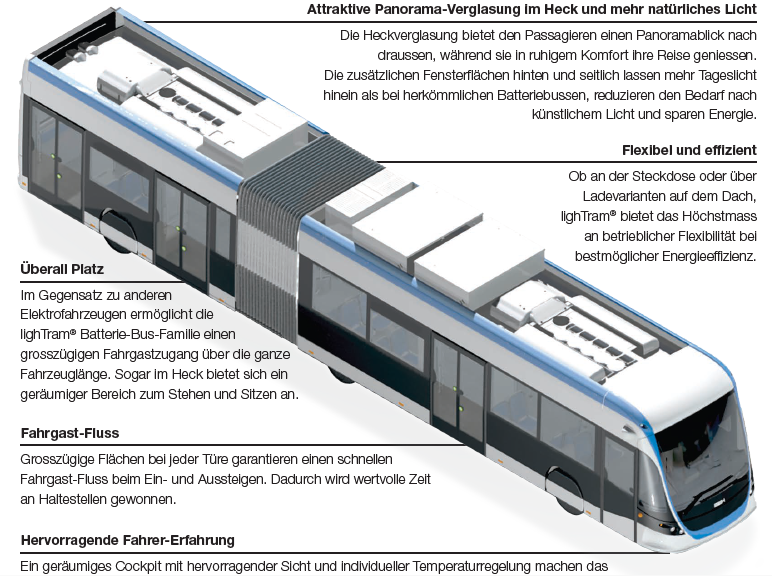 Attraktive Panorama-Verglasung im Heck und mehr natürliches Licht

Die Heckverglasung bietet den Passagieren einen Panoramablick nach draussen, während sie in ruhigem Komfort ihre Reise geniessen. Die zusätzlichen Fensterflächen hinten und seitlich lassen mehr Tageslicht hinein als bei herkömmlichen Batteriebussen, reduzieren den Bedarf nach künstlichem Licht und sparen Energie.

Flexibel und effizient

Ob an der Steckdose oder über Ladevarianten auf dem Dach, lighTram® bietet das Höchstmass an betrieblicher Flexibilität bei bestmöglicher Energieeffizienz.

Überall Platz

Im Gegensatz zu anderen Elektrofahrzeugen ermöglicht die lighTram® Batterie-Bus-Familie einen grosszügigen Fahrgastzugang über die ganze Fahrzeuglänge. Sogar im Heck bietet sich ein geräumiger Bereich zum Stehen und Sitzen an.

Fahrgast-Fluss

Grosszügige Flächen bei jeder Türe garantieren einen schnellen Fahrgast-Fluss beim Ein- und Aussteigen. Dadurch wird wertvolle Zeit an Haltestellen gewonnen.

Hervorragende Fahrer-Erfahrung

Ein geräumiges Cockpit mit hervorragender Sicht und individueller Temperaturregelung machen das