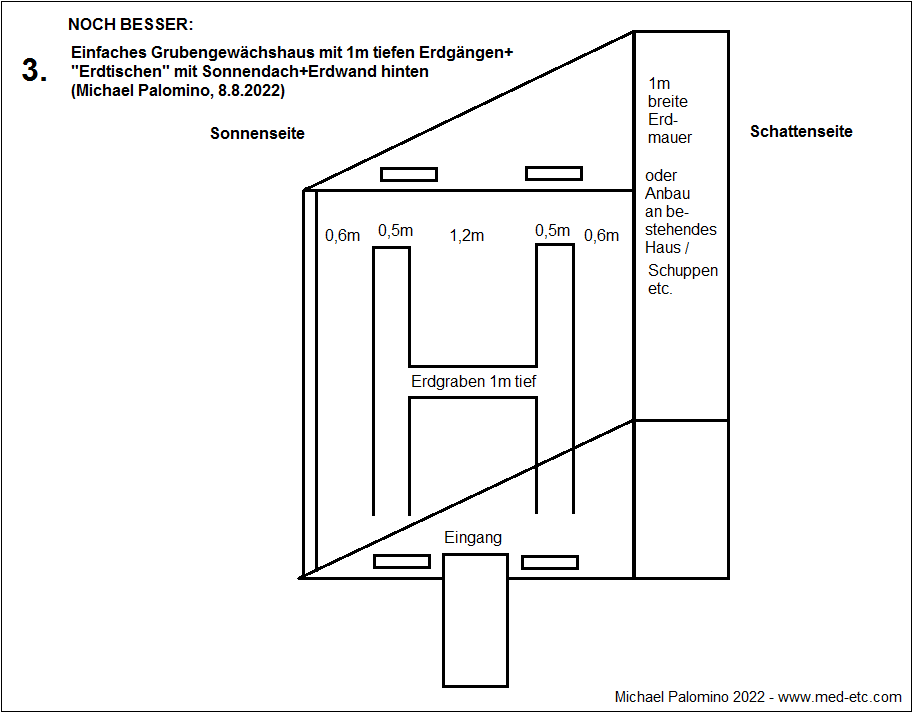 NOCH BESSER:

3.

Einfaches Grubengewächshaus mit 1m tiefen Erdgängen+ "Erdtischen" mit Sonnendach+Erdwand hinten (Michael Palomino, 8.8.2022)

Sonnenseite

Schattenseite

1m breite Erdmauer

oder Anbau an bestehendes Haus / Schuppen etc.

0,6m

0,5m

1,2m

0,5m

0,6m

Erdgraben 1m tief

Eingang

Michael Palomino 2022 - www.med-etc.com