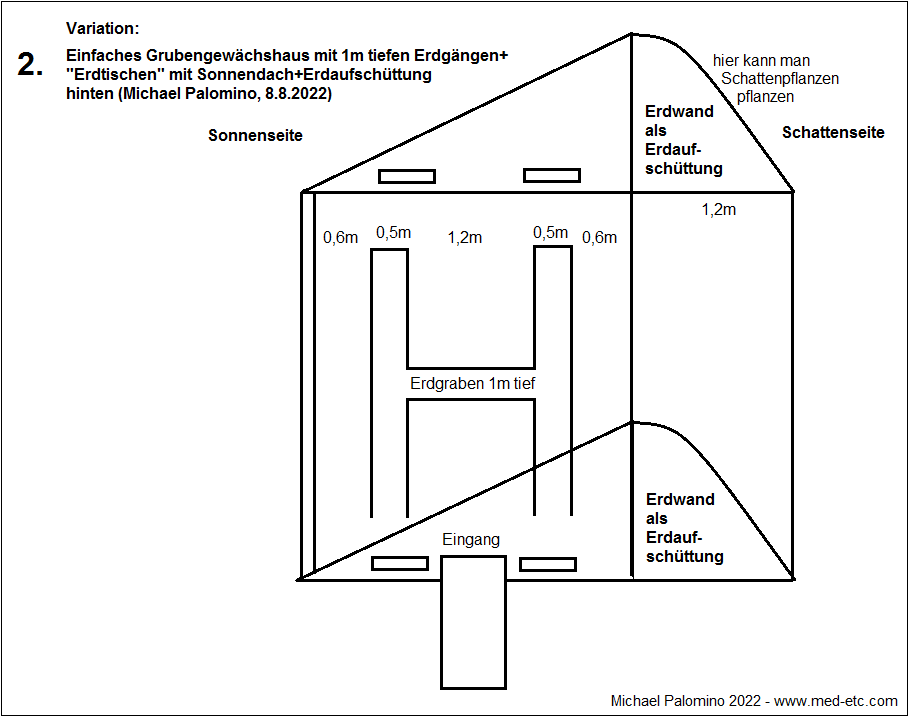 Variation:

2.

Einfaches Grubengewächshaus mit 1m tiefen Erdgängen+ "Erdtischen" mit Sonnendach+Erdaufschüttung hinten (Michael Palomino, 8.8.2022)

hier kann man Schattenpflanzen pflanzen

Sonnenseite

Erdwand als Erdaufschüttung

Schattenseite

1,2m

0,6m

0,5m

1,2m

0,5m

0,6m

Erdgraben 1m tief

Erdwand als Erdaufschüttung

Eingang

Michael Palomino 2022 - www.med-etc.com